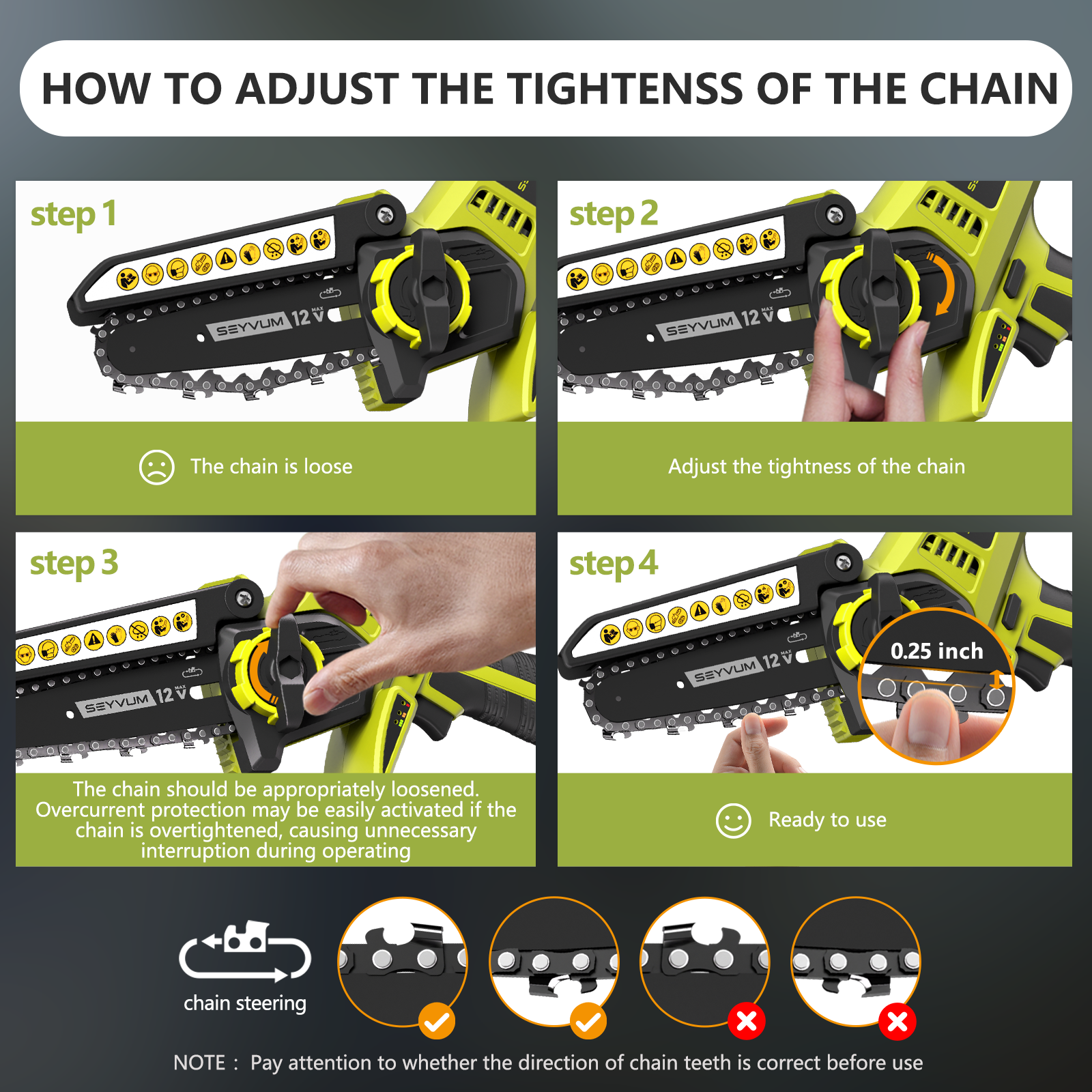 HOW TO ADJUST THE TIGHTENSS OF THE CHAIN

step 1

SEYVUM 12V MAX

The chain is loose

step 2

SEYVUM 12V MAX

Adjust the tightness of the chain

step 3

SEYVUM 12V MAX

The chain should be appropriately loosened. Overcurrent protection may be easily activated if the chain is overtightened, causing unnecessary interruption during operating

step 4

SEYVUM 12V MAX

0.25 inch

Ready to use

chain steering

NOTE : Pay attention to whether the direction of chain teeth is correct before use