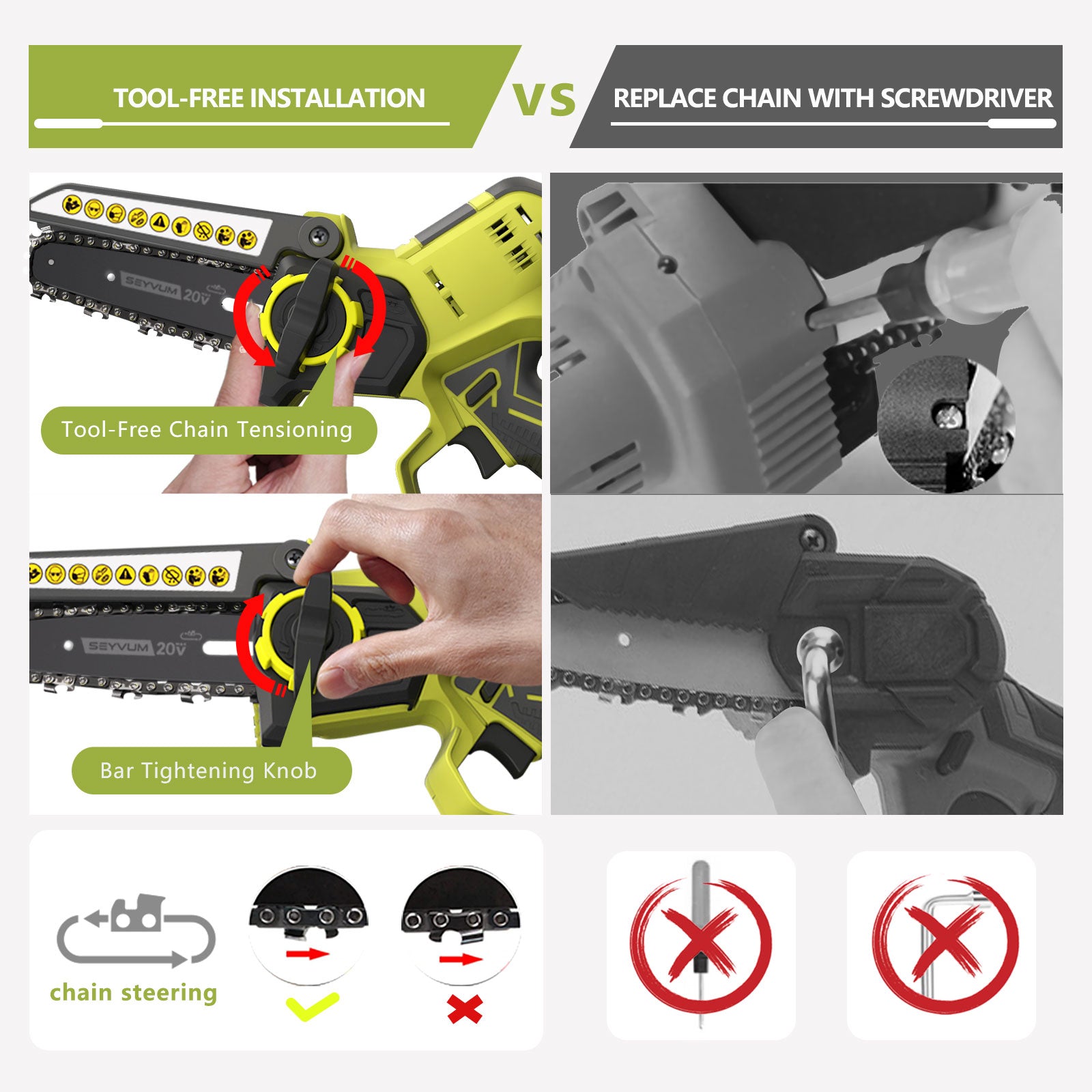 TOOL-FREE INSTALLATION

VS

REPLACE CHAIN WITH SCREWDRIVER

SEYVUM 20V

Tool-Free Chain Tensioning

SEYVUM 20V

Bar Tightening Knob

chain steering