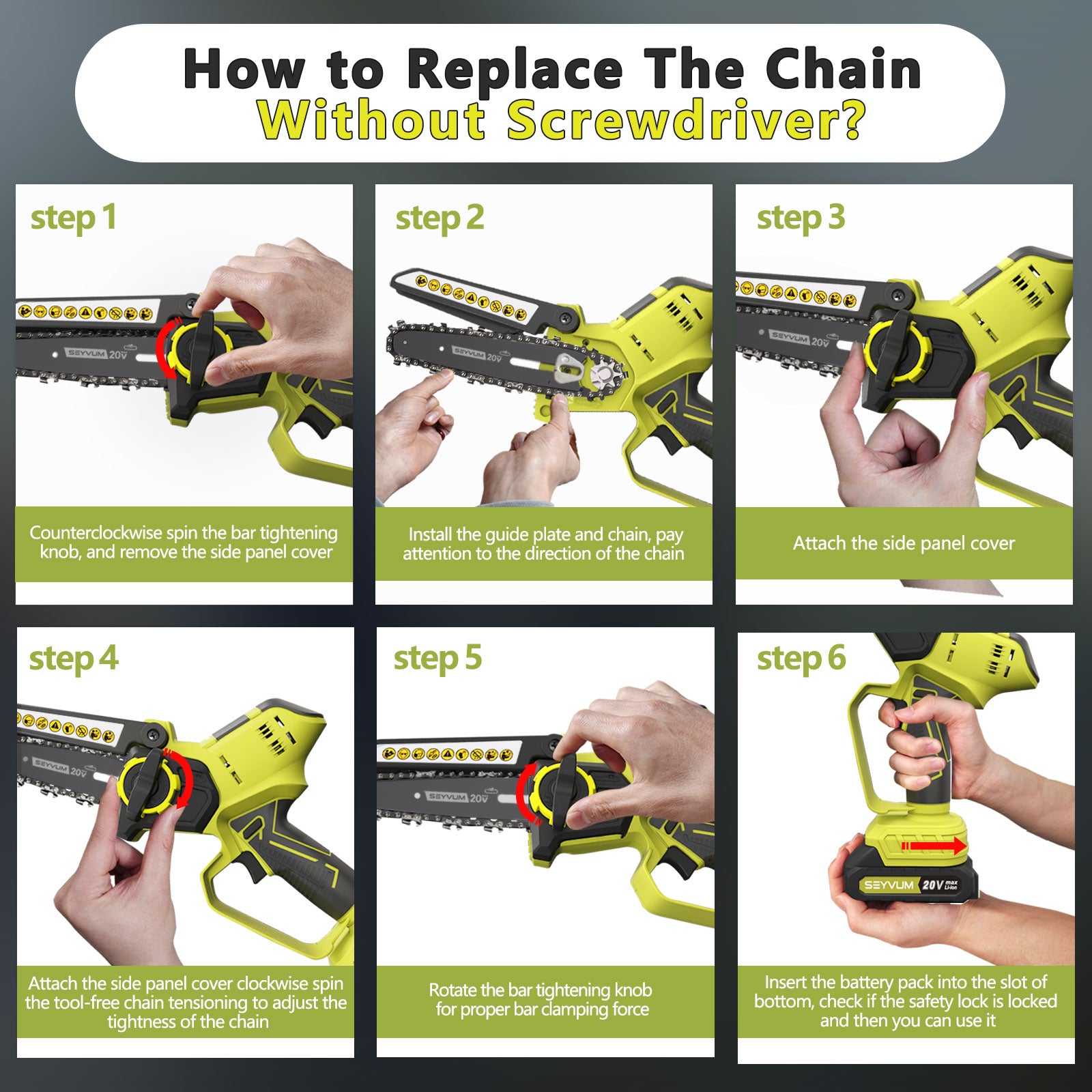 How to Replace The Chain
Without Screwdriver?

step 1

SEYVUM 20V

Counterclockwise spin the bar tightening knob, and remove the side panel cover

step 2

SEYVUM 20V

Install the guide plate and chain, pay attention to the direction of the chain

step 3

SEYVUM 20V

Attach the side panel cover

step 4

SEYVUM 20V

Attach the side panel cover clockwise spin the tool-free chain tensioning to adjust the tightness of the chain

step 5

SEYVUM 20V

Rotate the bar tightening knob for proper bar clamping force

step 6

SEYVUM 20V max Li-ion

Insert the battery pack into the slot of bottom, check if the safety lock is locked and then you can use it